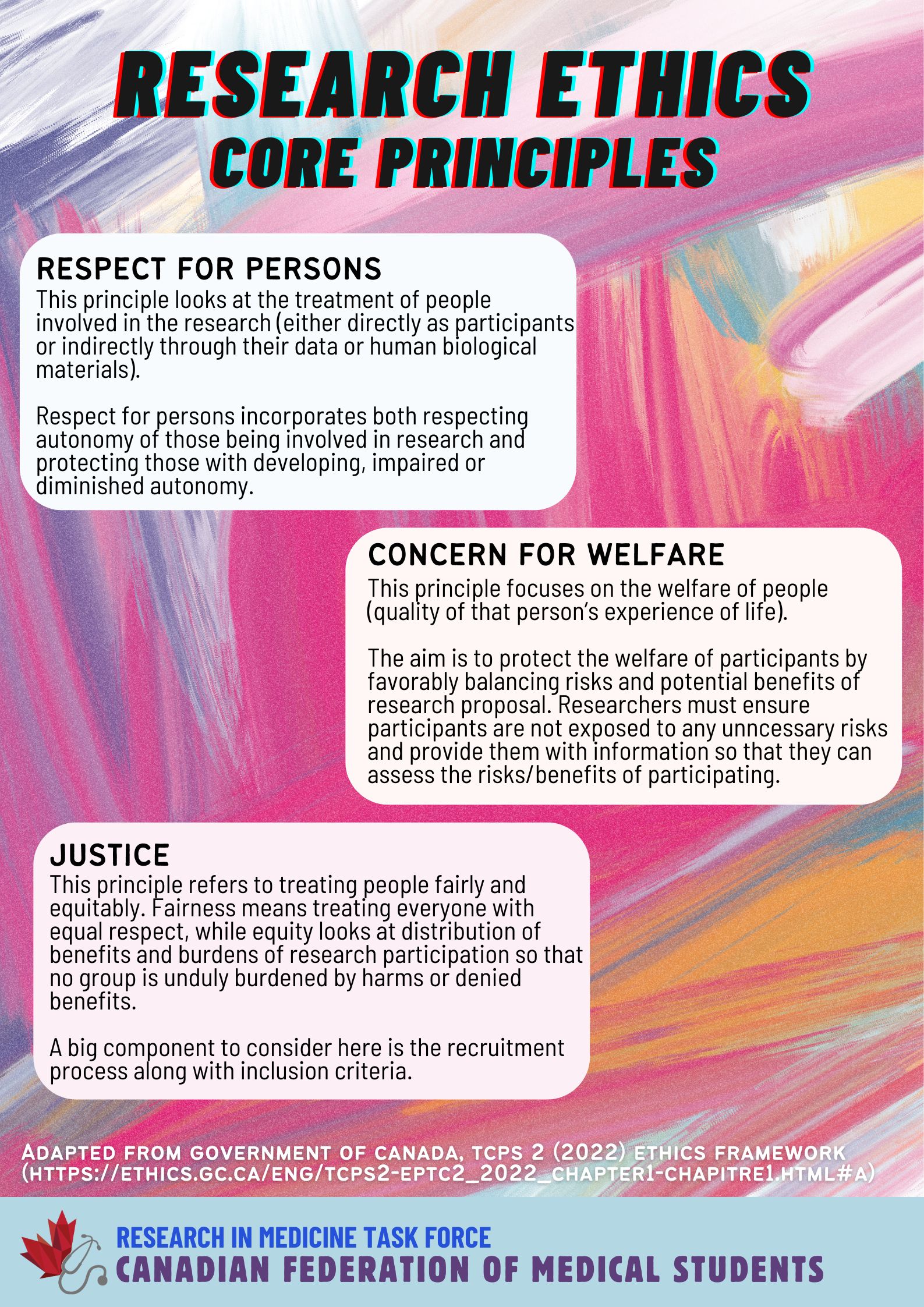 RESEARCH ETHICS
CORE PRINCIPLES

RESPECT FOR PERSONS
This principle looks at the treatment of people involved in the research (either directly as participants or indirectly through their data or human biological materials).

Respect for persons incorporates both respecting autonomy of those being involved in research and protecting those with developing, impaired or diminished autonomy.

CONCERN FOR WELFARE
This principle focuses on the welfare of people (quality of that person's experience of life).

The aim is to protect the welfare of participants by favorably balancing risks and potential benefits of research proposal. Researchers must ensure participants are not exposed to any unncessary risks and provide them with information so that they can assess the risks/benefits of participating.

JUSTICE
This principle refers to treating people fairly and equitably. Fairness means treating everyone with equal respect, while equity looks at distribution of benefits and burdens of research participation so that no group is unduly burdened by harms or denied benefits.

A big component to consider here is the recruitment process along with inclusion criteria.

ADAPTED FROM GOVERNMENT OF CANADA, TCPS 2 (2022) ETHICS FRAMEWORK (HTTPS://ETHICS.GC.CA/ENG/TCPS2-EPTC2_2022_CHAPTER1-CHAPITRE1.HTML#A)

RESEARCH IN MEDICINE TASK FORCE
CANADIAN FEDERATION OF MEDICAL STUDENTS